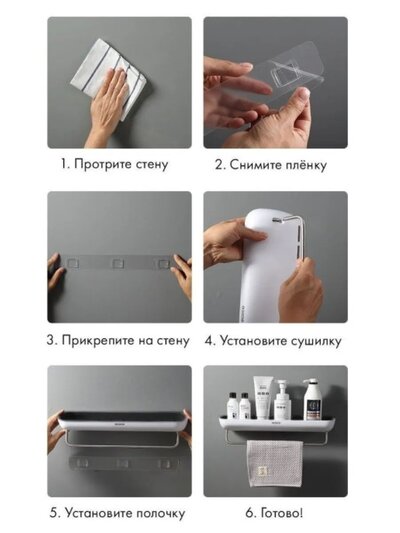 1. Протрите стену

2. Снимите плёнку

3. Прикрепите на стену

4. Установите сушилку

5. Установите полочку

6. Готово!