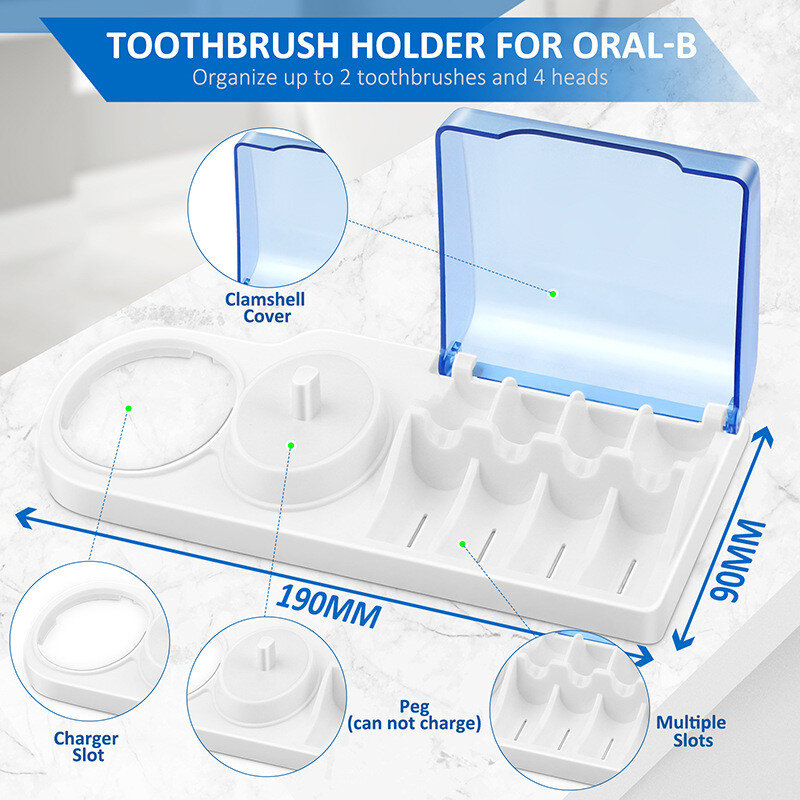 TOOTHBRUSH HOLDER FOR ORAL-B
Organize up to 2 toothbrushes and 4 heads

Clamshell Cover

190MM

90MM

Charger Slot

Peg (can not charge)

Multiple Slots