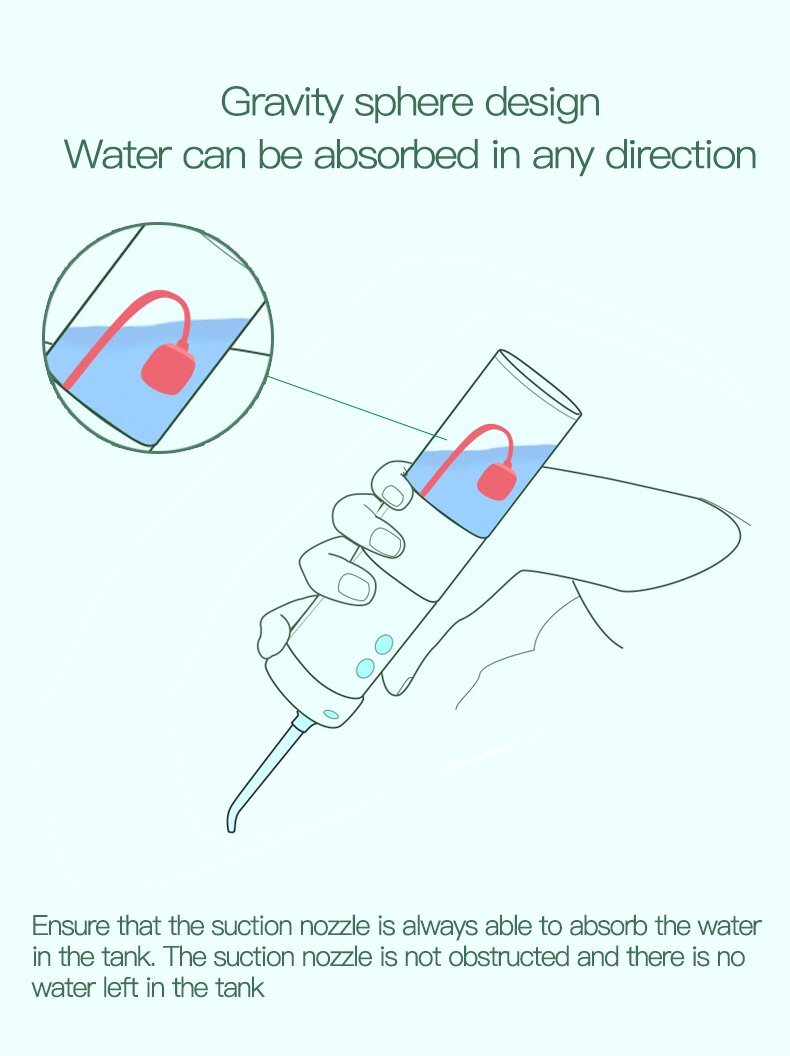 Gravity sphere design
Water can be absorbed in any direction

Ensure that the suction nozzle is always able to absorb the water in the tank. The suction nozzle is not obstructed and there is no water left in the tank